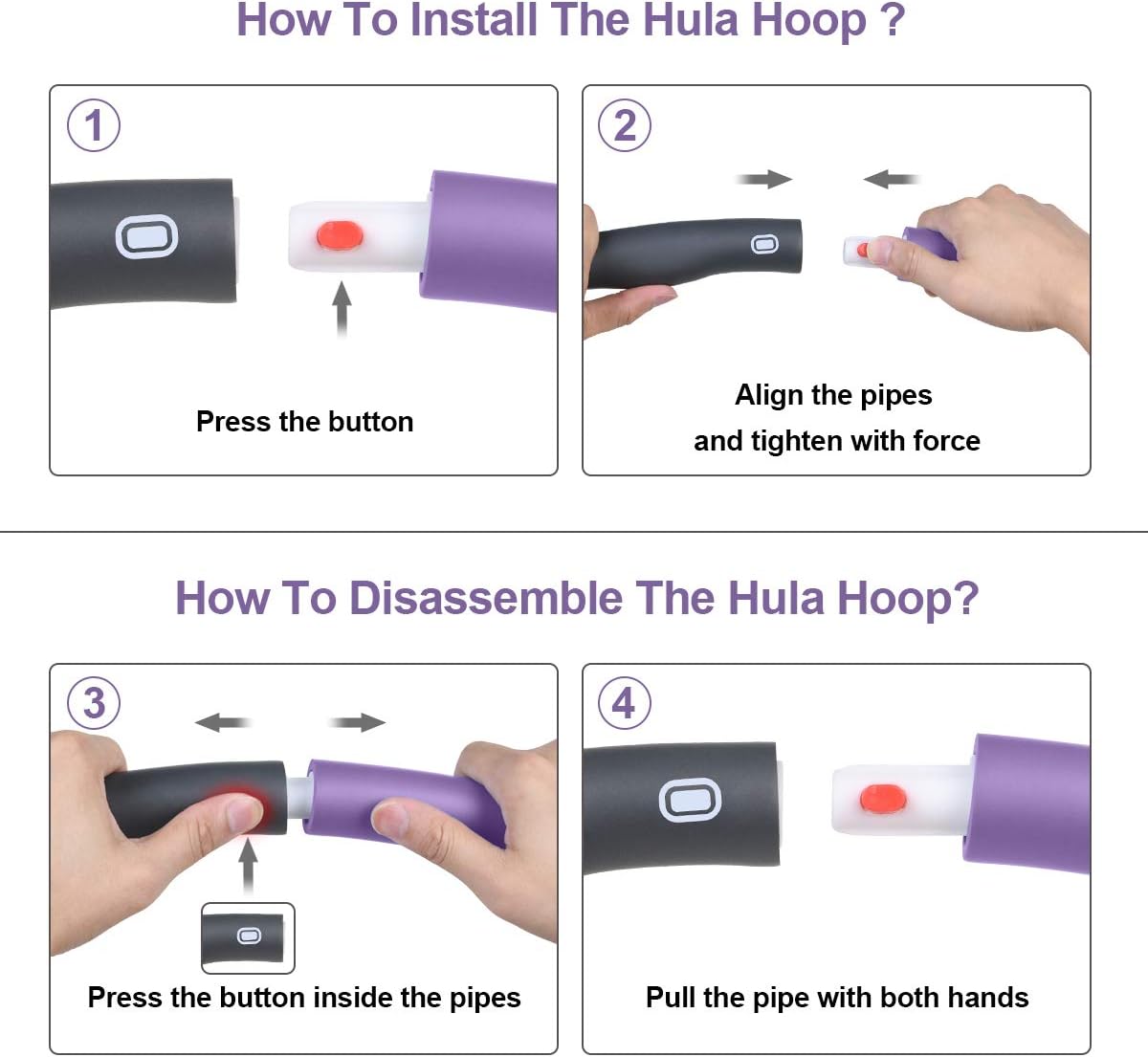 How To Install The Hula Hoop ?

1

Press the button

2

Align the pipes
and tighten with force

How To Disassemble The Hula Hoop?

3

Press the button inside the pipes

4

Pull the pipe with both hands