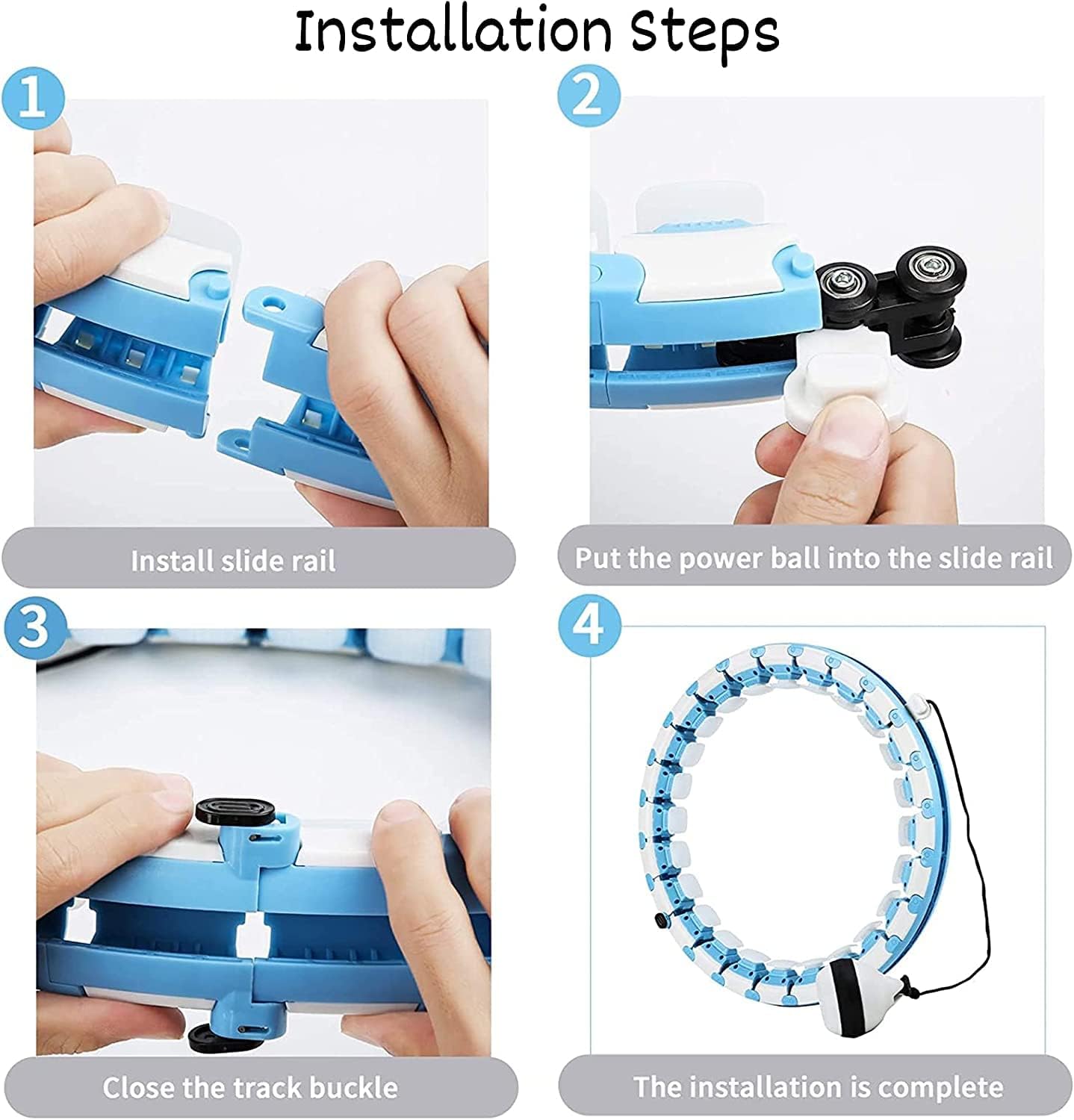 Installation Steps

1

Install slide rail

2

Put the power ball into the slide rail

3

Close the track buckle

4

The installation is complete